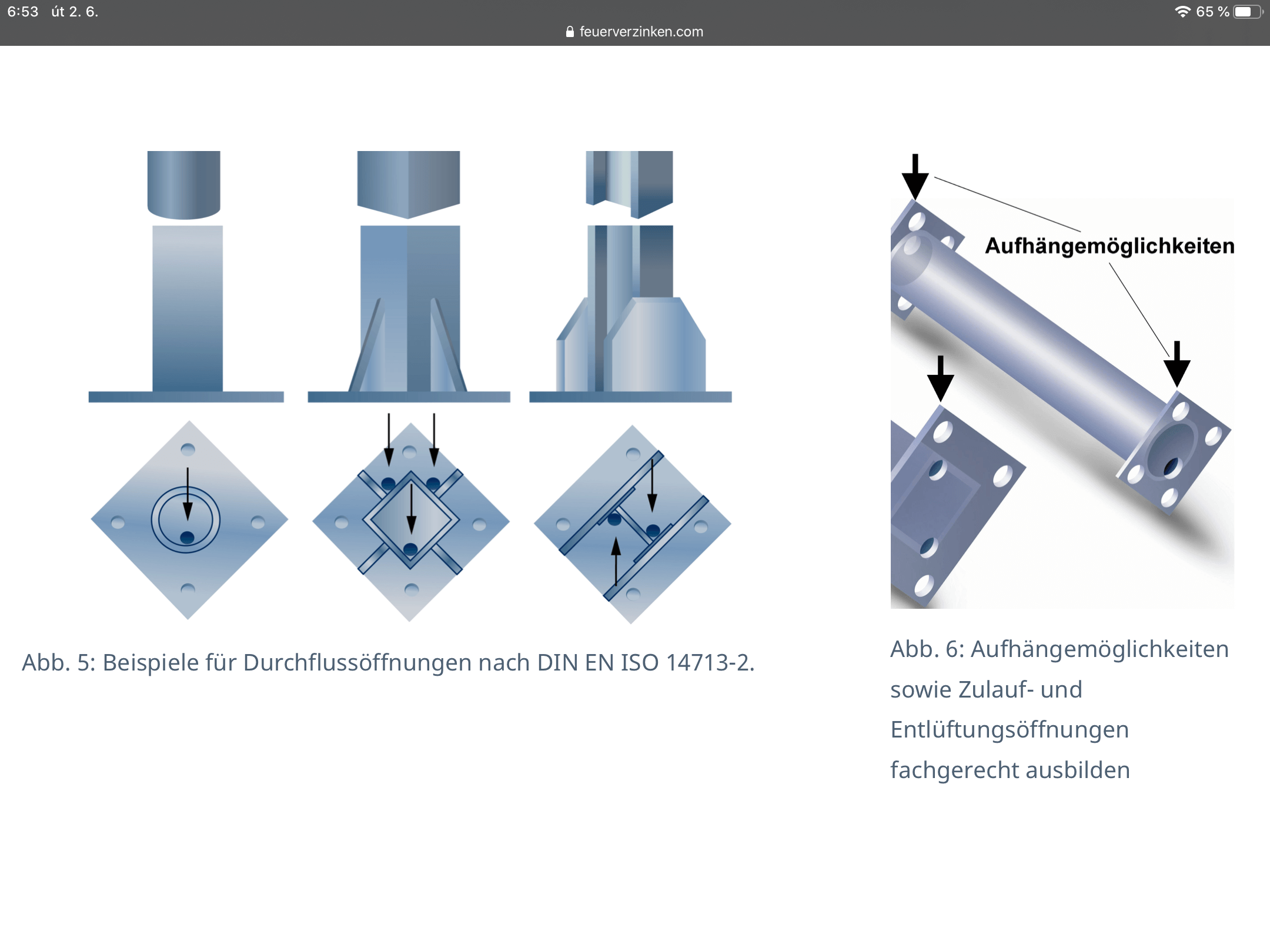 6:53 út 2. 6.

65 %

feuerverzinken.com

Abb. 5: Beispiele für Durchflussöffnungen nach DIN EN ISO 14713-2.

Aufhängemöglichkeiten

Abb. 6: Aufhängemöglichkeiten sowie Zulauf- und Entlüftungsöffnungen fachgerecht ausbilden